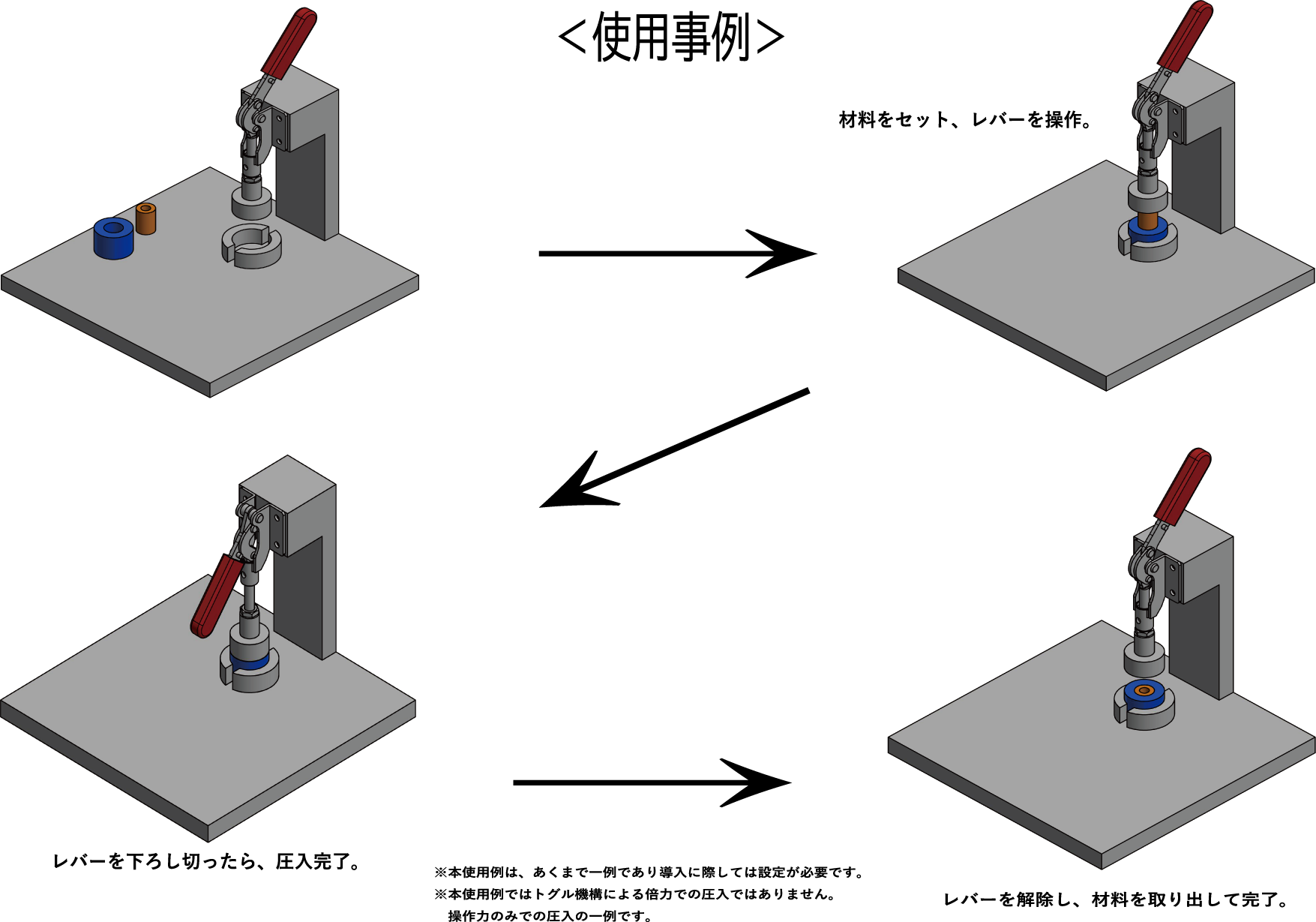 <使用事例>

材料をセット、レバーを操作。

レバーを下ろし切ったら、圧入完了。

※本使用例は、あくまで一例であり導入に際しては設定が必要です。
※本使用例ではトグル機構による倍力での圧入ではありません。
操作力のみでの圧入の一例です。

レバーを解除し、材料を取り出して完了。